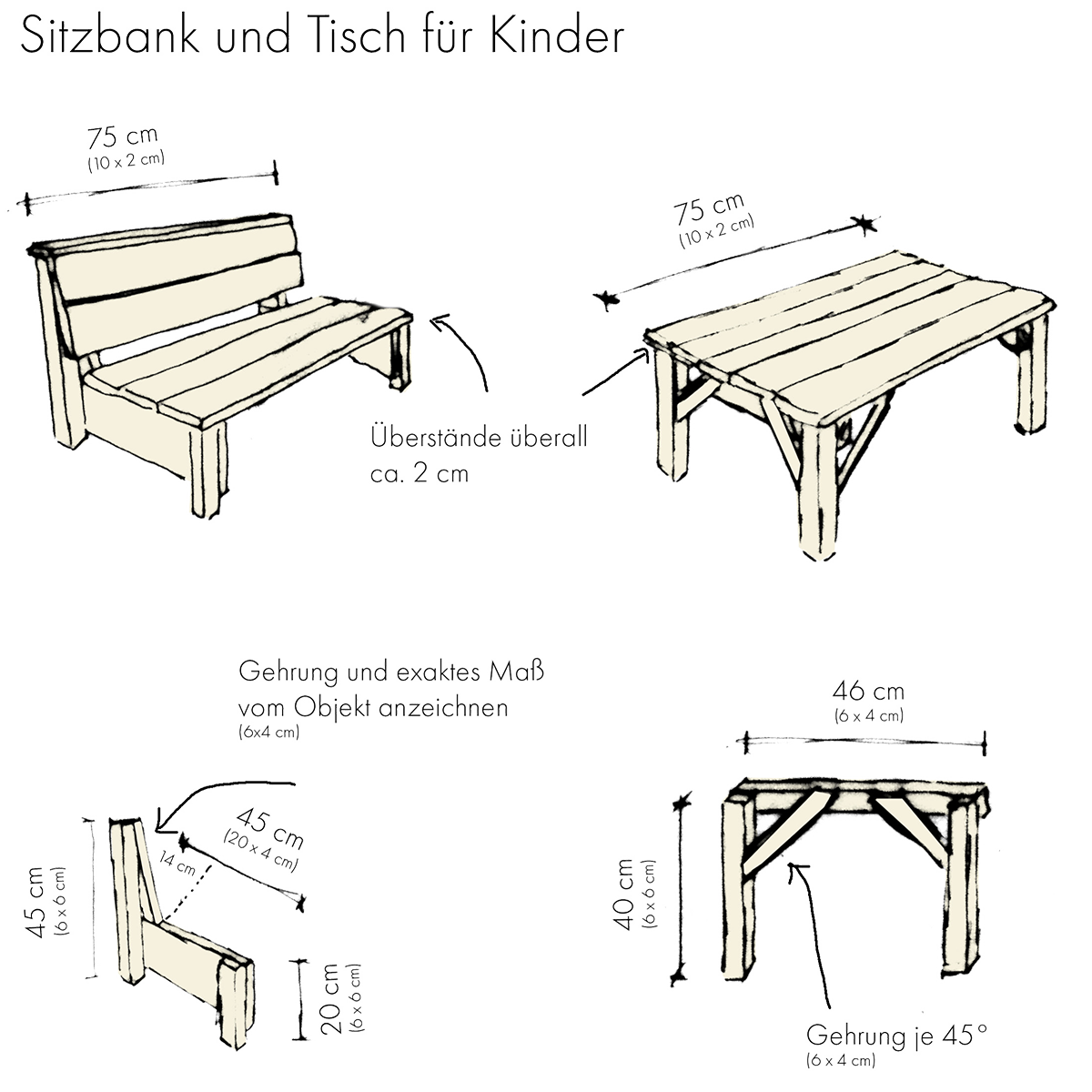 Sitzbank und Tisch für Kinder

75 cm
(10 x 2 cm)

75 cm
(10 x 2 cm)

Überstände überall
ca. 2 cm

Gehrung und exaktes Maß
vom Objekt anzeichnen
(6x4 cm)

45 cm
(20 x 4 cm)

14 cm

45 cm
(6 x 6 cm)

20 cm
(6 x 6 cm)

46 cm
(6 x 4 cm)

40 cm
(6 x 6 cm)

Gehrung je 45°
(6 x 4 cm)